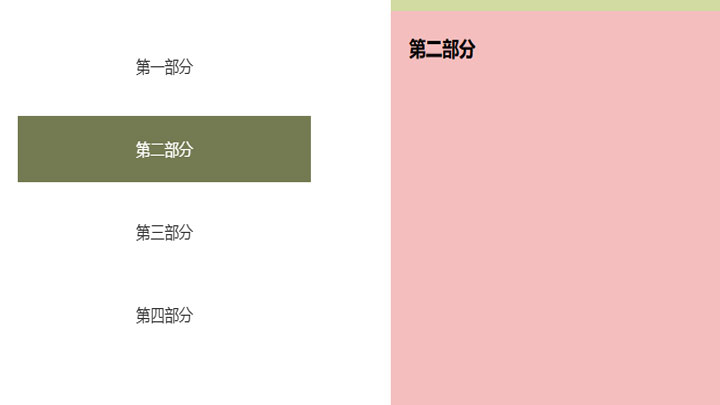 第一部分

第二部分

第三部分

第四部分

第二部分